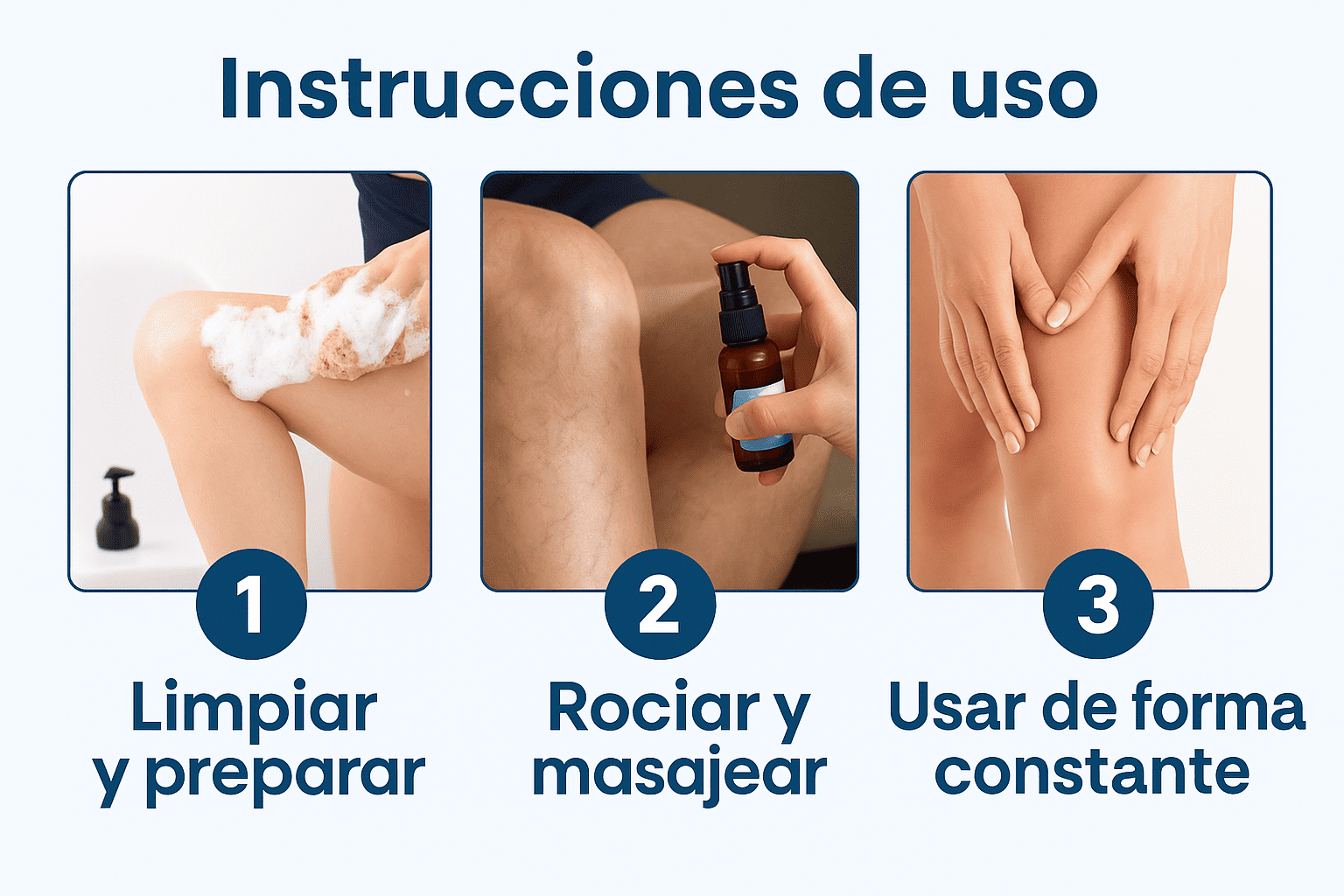 Instrucciones de uso

1
Limpiar y preparar

2
Rociar y masajear

3
Usar de forma constante